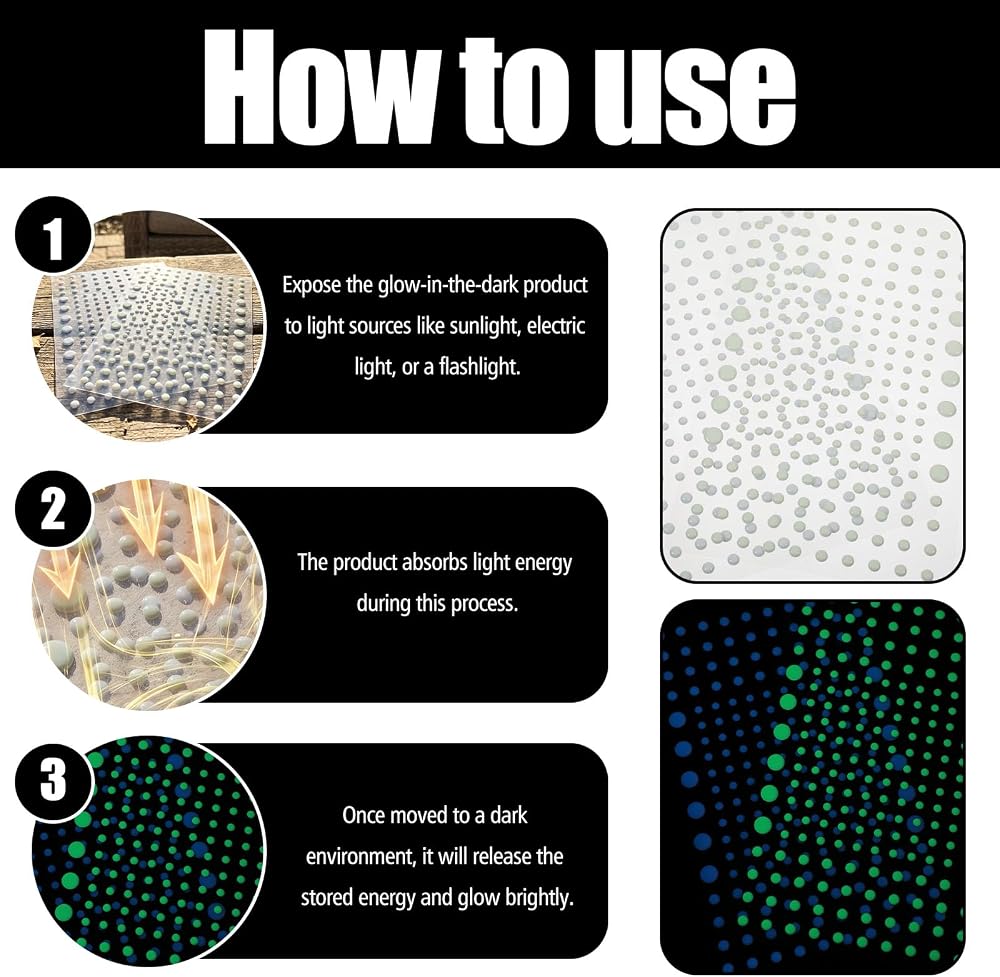 How to use

1

Expose the glow-in-the-dark product to light sources like sunlight, electric light, or a flashlight.

2

The product absorbs light energy during this process.

3

Once moved to a dark environment, it will release the stored energy and glow brightly.