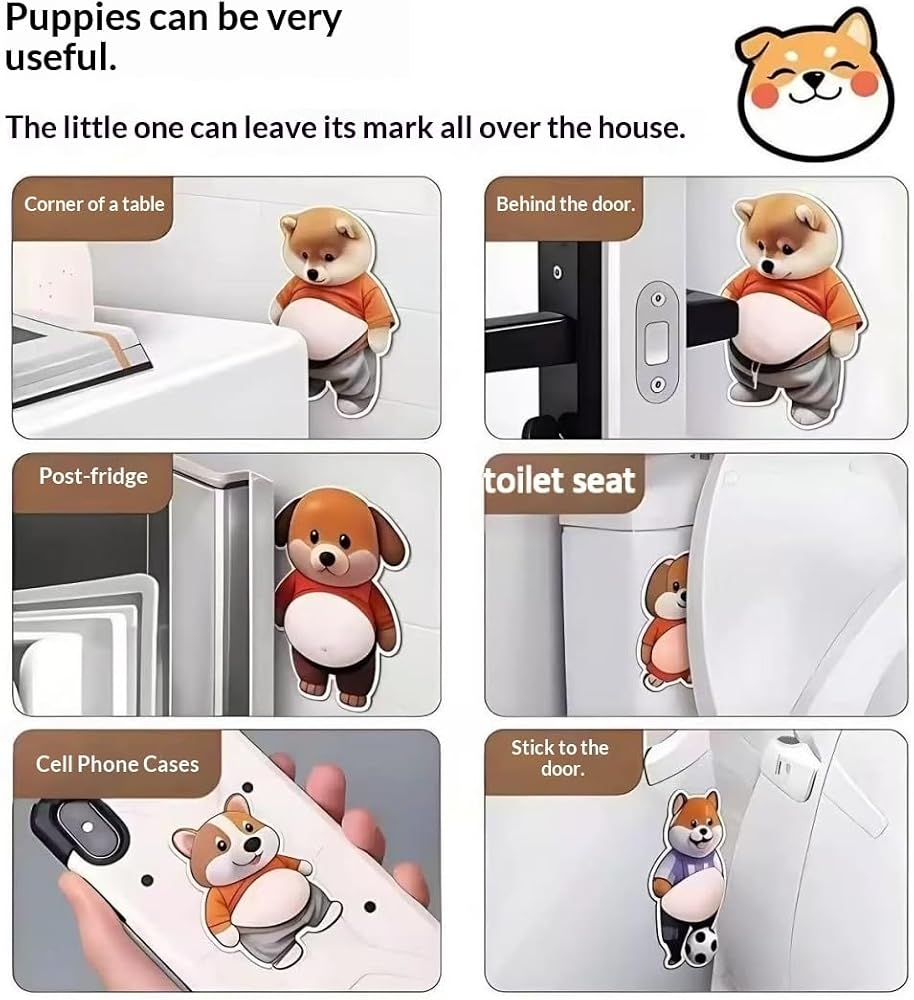 Puppies can be very useful.

The little one can leave its mark all over the house.

Corner of a table

Behind the door.

Post-fridge

toilet seat

Cell Phone Cases

Stick to the door.