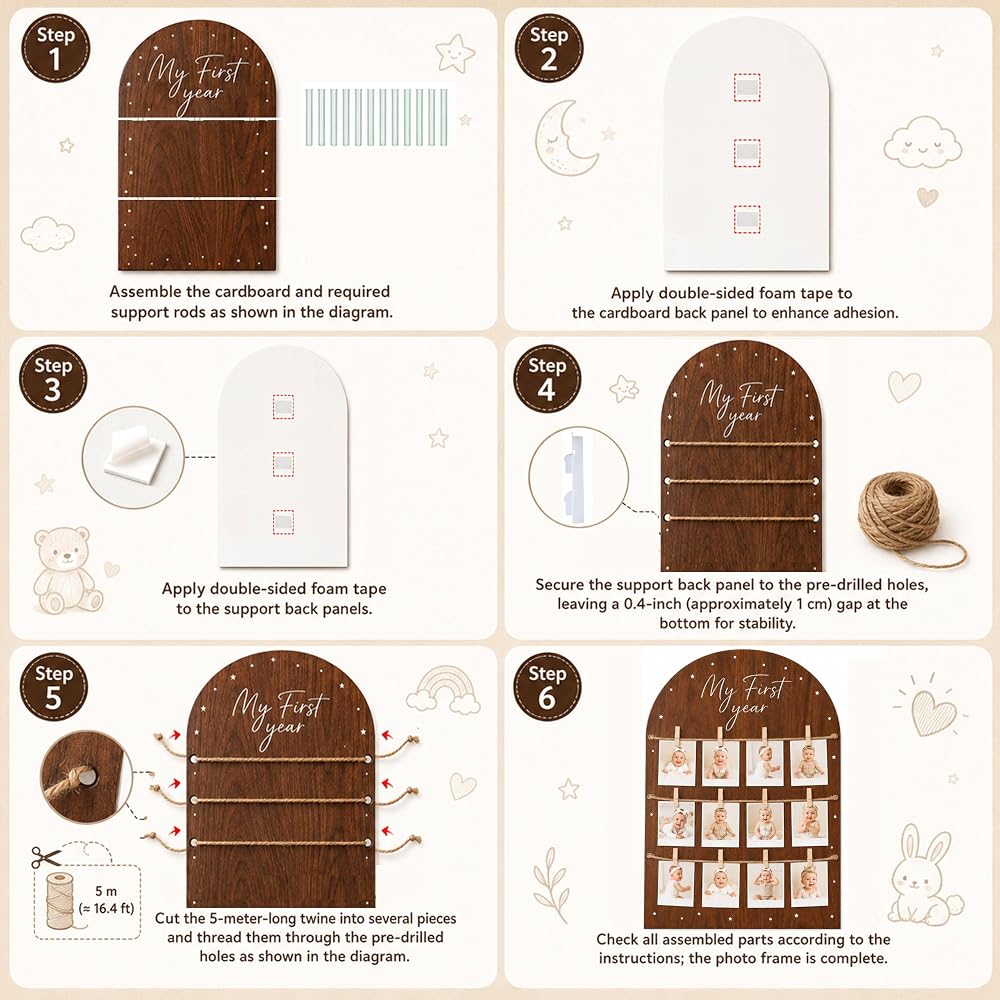 Step 1

My First year

Assemble the cardboard and required support rods as shown in the diagram.

Step 2

Apply double-sided foam tape to the cardboard back panel to enhance adhesion.

Step 3

Apply double-sided foam tape to the support back panels.

Step 4

My First year

Secure the support back panel to the pre-drilled holes, leaving a 0.4-inch (approximately 1 cm) gap at the bottom for stability.

Step 5

My First year

5 m (≈ 16.4 ft)

Cut the 5-meter-long twine into several pieces and thread them through the pre-drilled holes as shown in the diagram.

Step 6

My First year

Check all assembled parts according to the instructions; the photo frame is complete.