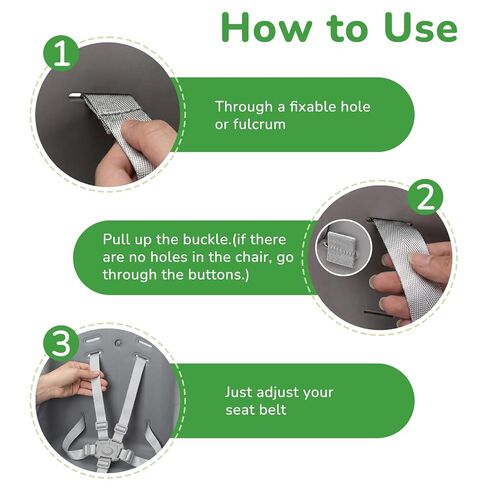 How to Use

1

Through a fixable hole or fulcrum

2

Pull up the buckle.(if there are no holes in the chair, go through the buttons.)

3

Just adjust your seat belt