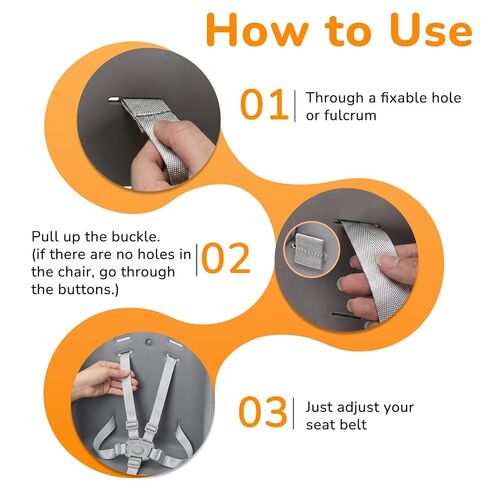 How to Use

01 Through a fixable hole or fulcrum

Pull up the buckle. (if there are no holes in the chair, go through the buttons.) 02

03 Just adjust your seat belt