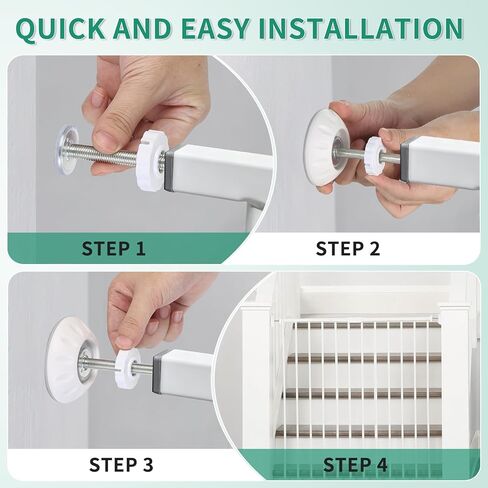 QUICK AND EASY INSTALLATION

STEP 1

STEP 2

STEP 3

STEP 4