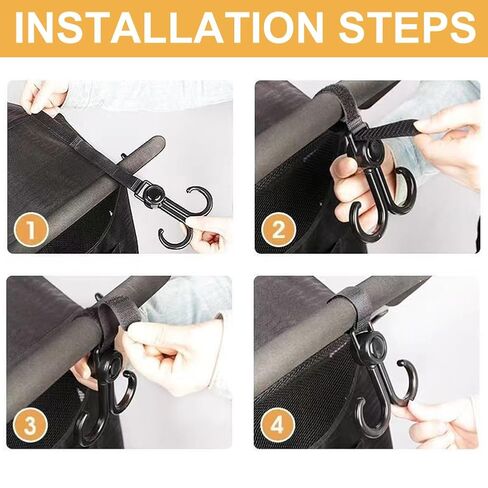 INSTALLATION STEPS

1

2

3

4