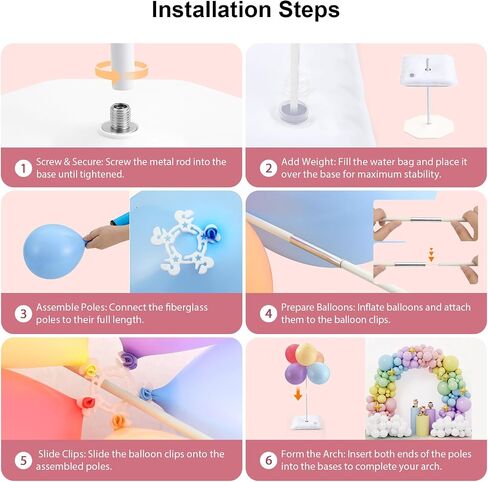 Installation Steps

1 Screw & Secure: Screw the metal rod into the base until tightened.

2 Add Weight: Fill the water bag and place it over the base for maximum stability.

3 Assemble Poles: Connect the fiberglass poles to their full length.

4 Prepare Balloons: Inflate balloons and attach them to the balloon clips.

5 Slide Clips: Slide the balloon clips onto the assembled poles.

6 Form the Arch: Insert both ends of the poles into the bases to complete your arch.