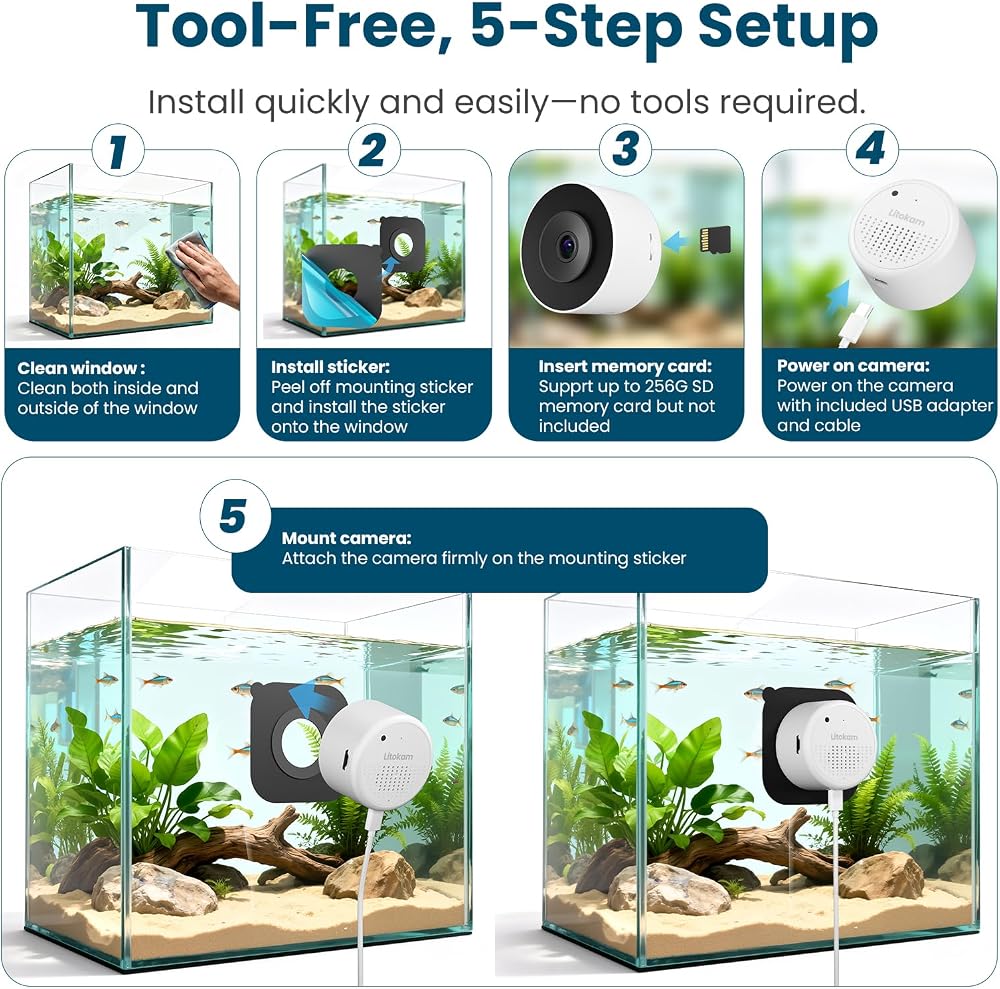 Tool-Free, 5-Step Setup

Install quickly and easily—no tools required.

1

Clean window :
Clean both inside and outside of the window

2

Install sticker:
Peel off mounting sticker and install the sticker onto the window

3

Insert memory card:
Supprt up to 256G SD memory card but not included

4

Litokam

Power on camera:
Power on the camera with included USB adapter and cable

5

Mount camera:
Attach the camera firmly on the mounting sticker

Litokam

Litokam