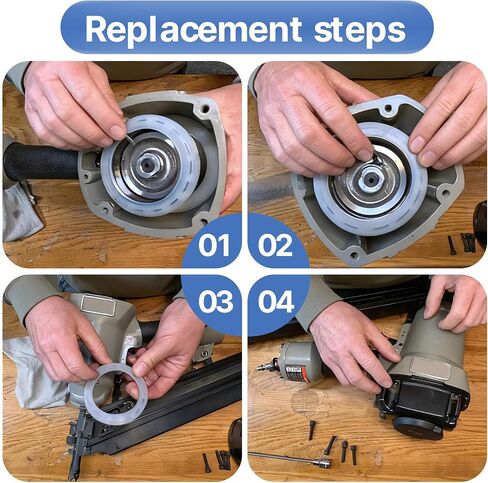 Replacement steps

01

02

03

04