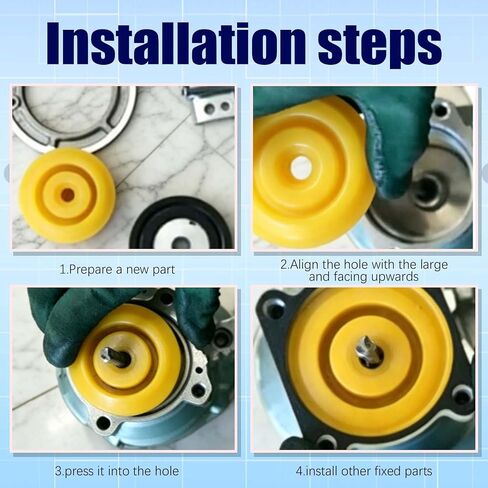 Installation steps

1.Prepare a new part

2.Align the hole with the large and facing upwards

3.press it into the hole

4.install other fixed parts