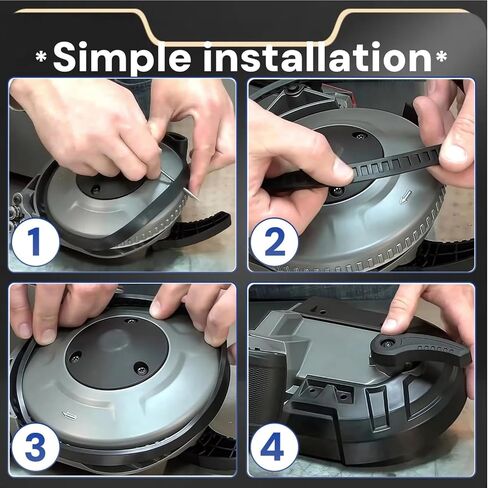 *Simple installation*

1

2

3

4