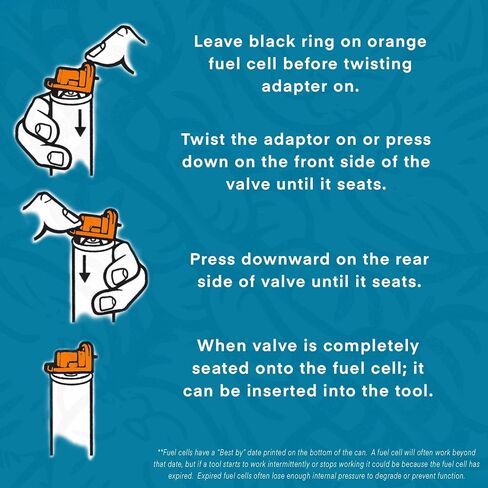 Leave black ring on orange fuel cell before twisting adapter on.

Twist the adaptor on or press down on the front side of the valve until it seats.

Press downward on the rear side of valve until it seats.

When valve is completely seated onto the fuel cell; it can be inserted into the tool.

**Fuel cells have a "Best by" date printed on the bottom of the can. A fuel cell will often work beyond that date, but if a tool starts to work intermittently or stops working it could be because the fuel cell has expired. Expired fuel cells often lose enough internal pressure to degrade or prevent function.