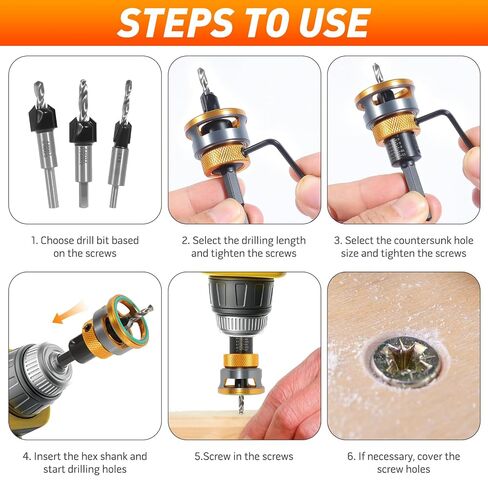 STEPS TO USE

1. Choose drill bit based on the screws

2. Select the drilling length and tighten the screws

3. Select the countersunk hole size and tighten the screws

4. Insert the hex shank and start drilling holes

5.Screw in the screws

6. If necessary, cover the screw holes