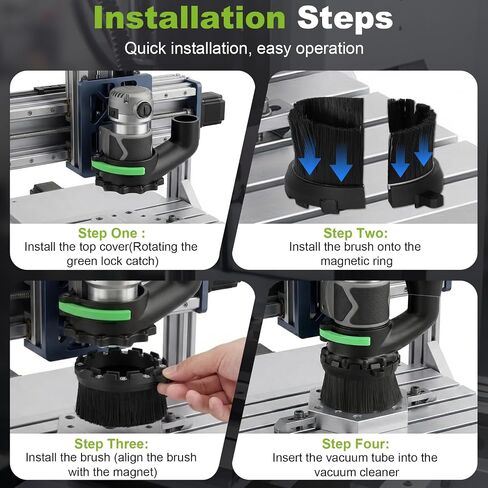 Installation Steps

Quick installation, easy operation

Step One :
Install the top cover(Rotating the green lock catch)

Step Two:
Install the brush onto the magnetic ring

Step Three:
Install the brush (align the brush with the magnet)

Step Four:
Insert the vacuum tube into the vacuum cleaner