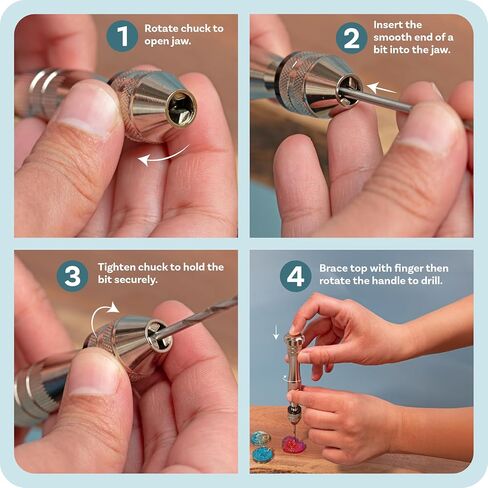 1 Rotate chuck to open jaw.

2 Insert the smooth end of a bit into the jaw.

3 Tighten chuck to hold the bit securely.

4 Brace top with finger then rotate the handle to drill.