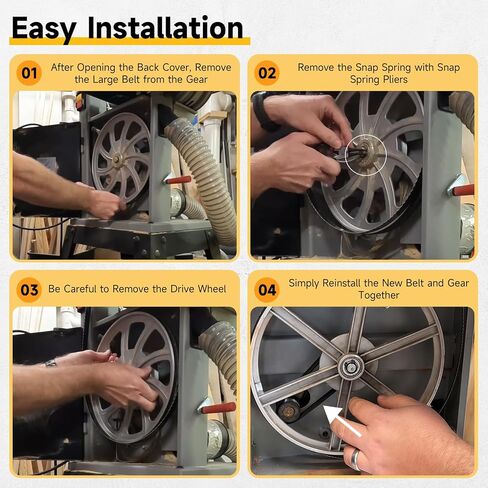 Easy Installation

01 After Opening the Back Cover, Remove the Large Belt from the Gear

02 Remove the Snap Spring with Snap Spring Pliers

03 Be Careful to Remove the Drive Wheel

04 Simply Reinstall the New Belt and Gear Together