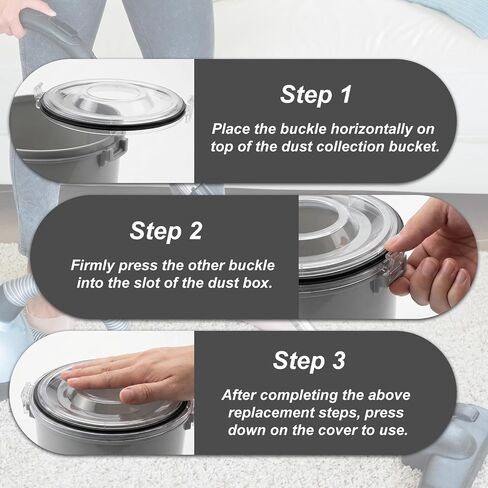 Step 1

Place the buckle horizontally on top of the dust collection bucket.

Step 2

Firmly press the other buckle into the slot of the dust box.

Step 3

After completing the above replacement steps, press down on the cover to use.