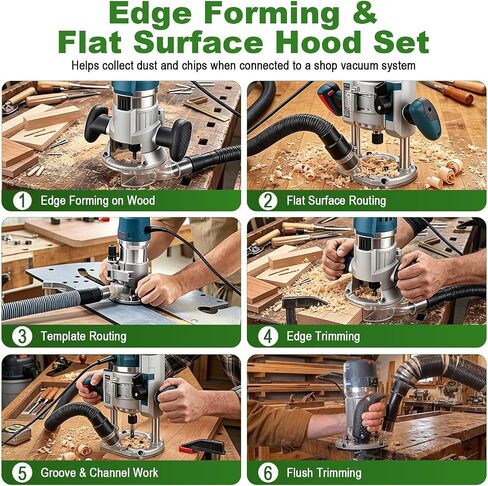 Edge Forming &
Flat Surface Hood Set

Helps collect dust and chips when connected to a shop vacuum system

1 Edge Forming on Wood

2 Flat Surface Routing

3 Template Routing

4 Edge Trimming

5 Groove & Channel Work

6 Flush Trimming