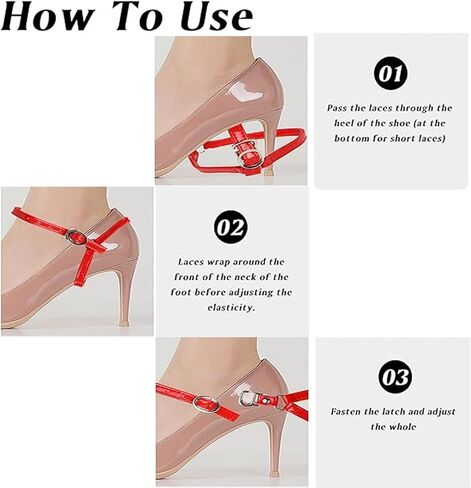 How To Use

01

Pass the laces through the heel of the shoe (at the bottom for short laces)

02

Laces wrap around the front of the neck of the foot before adjusting the elasticity.

03

Fasten the latch and adjust the whole