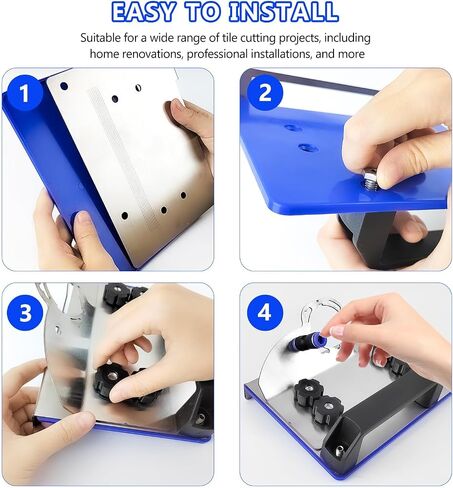 EASY TO INSTALL

Suitable for a wide range of tile cutting projects, including home renovations, professional installations, and more

1

2

3

4