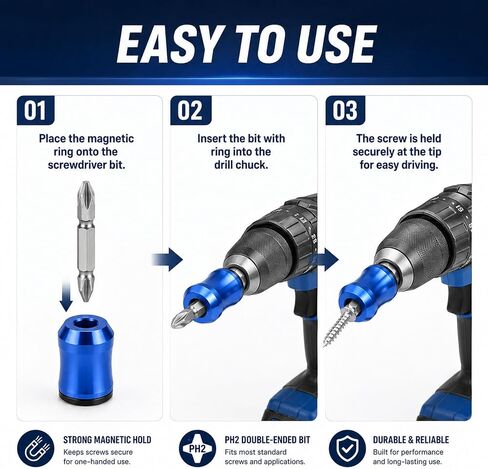 EASY TO USE

01
Place the magnetic ring onto the screwdriver bit.

02
Insert the bit with ring into the drill chuck.

03
The screw is held securely at the tip for easy driving.

STRONG MAGNETIC HOLD
Keeps screws secure for one-handed use.

PH2
PH2 DOUBLE-ENDED BIT
Fits most standard screws and applications.

DURABLE & RELIABLE
Built for performance and long-lasting use.