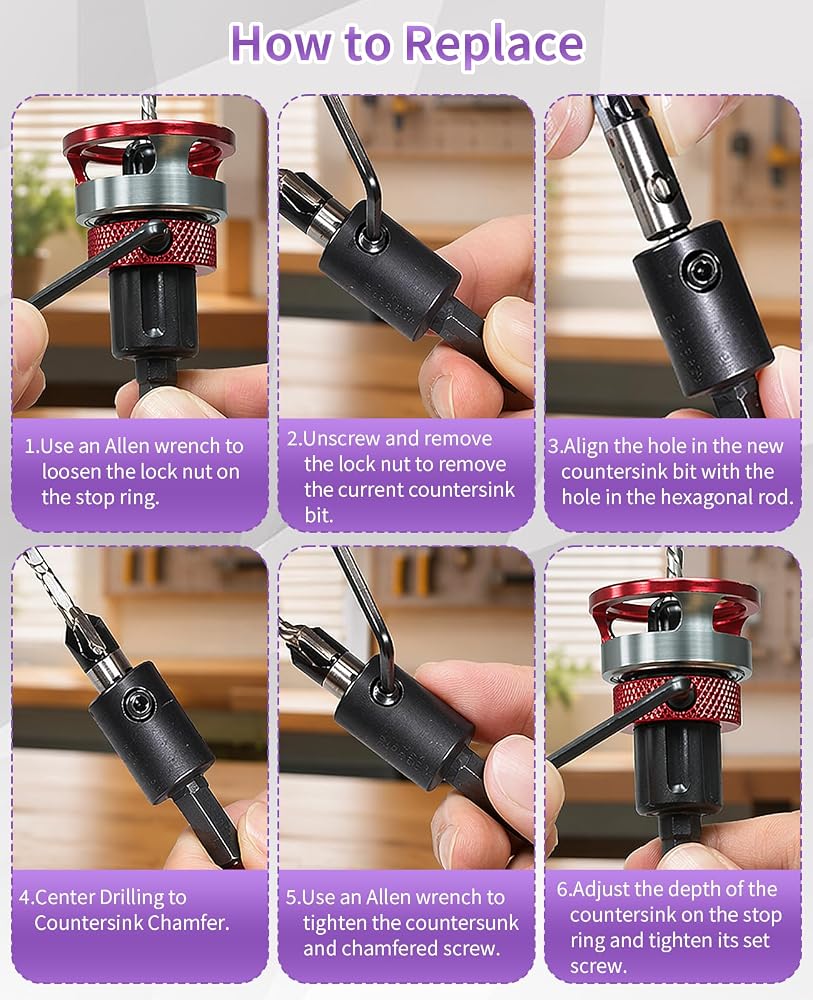 How to Replace

1.Use an Allen wrench to loosen the lock nut on the stop ring.

2.Unscrew and remove the lock nut to remove the current countersink bit.

3.Align the hole in the new countersink bit with the hole in the hexagonal rod.

4.Center Drilling to Countersink Chamfer.

5.Use an Allen wrench to tighten the countersunk and chamfered screw.

6.Adjust the depth of the countersink on the stop ring and tighten its set screw.