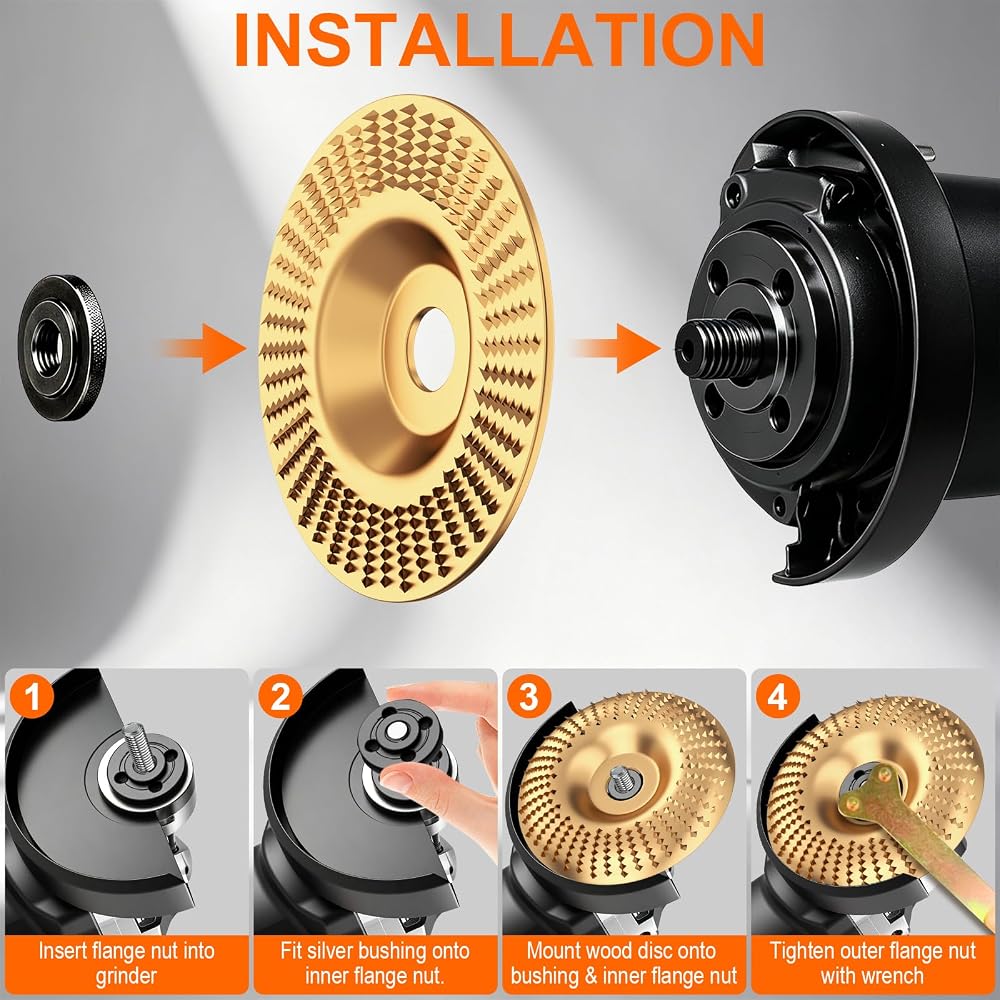 INSTALLATION

1
Insert flange nut into grinder

2
Fit silver bushing onto inner flange nut.

3
Mount wood disc onto bushing & inner flange nut

4
Tighten outer flange nut with wrench