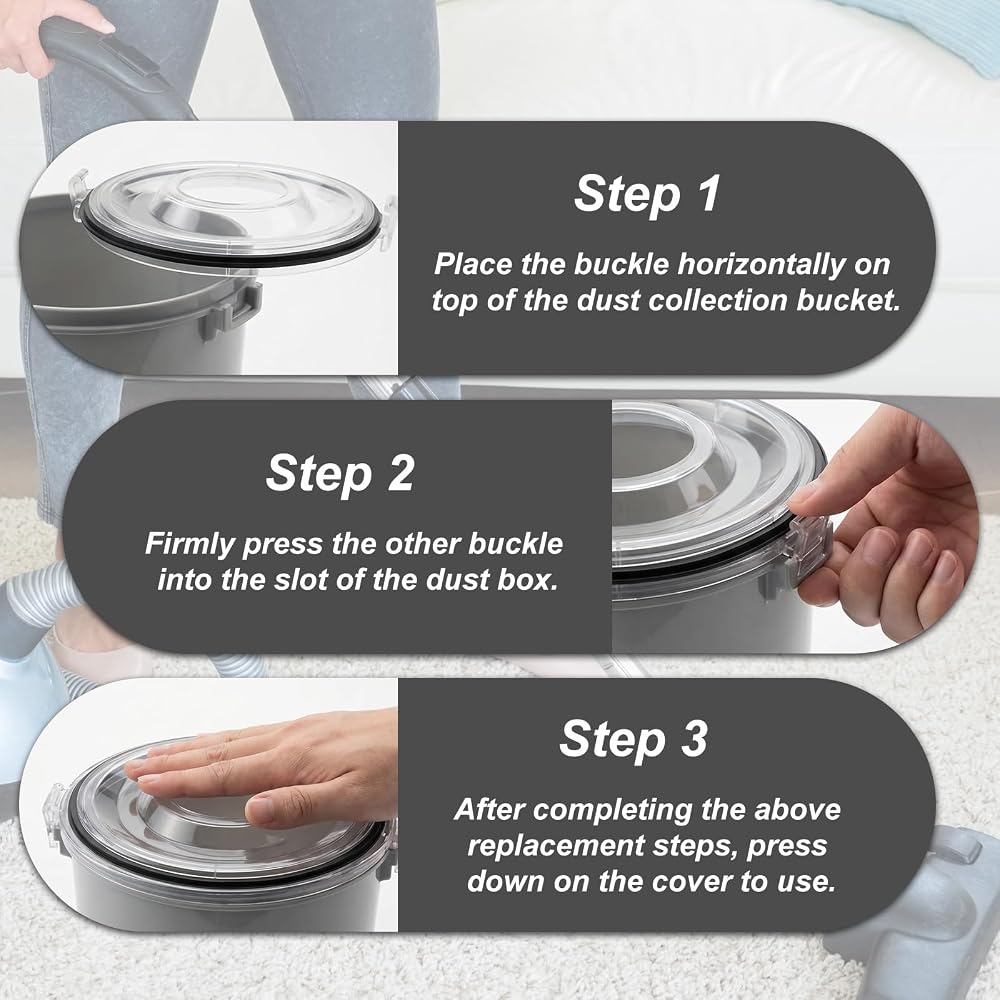 Step 1

Place the buckle horizontally on top of the dust collection bucket.

Step 2

Firmly press the other buckle into the slot of the dust box.

Step 3

After completing the above replacement steps, press down on the cover to use.