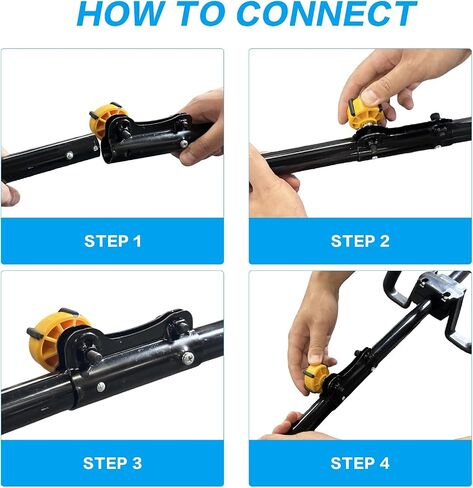 HOW TO CONNECT

STEP 1

STEP 2

STEP 3

STEP 4