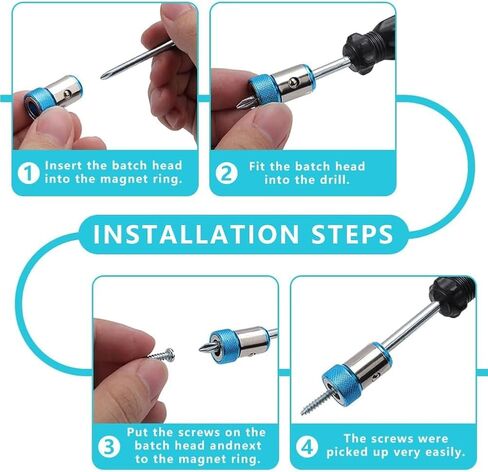 1 Insert the batch head into the magnet ring.

2 Fit the batch head into the drill.

INSTALLATION STEPS

3 Put the screws on the batch head andnext to the magnet ring.

4 The screws were picked up very easily.