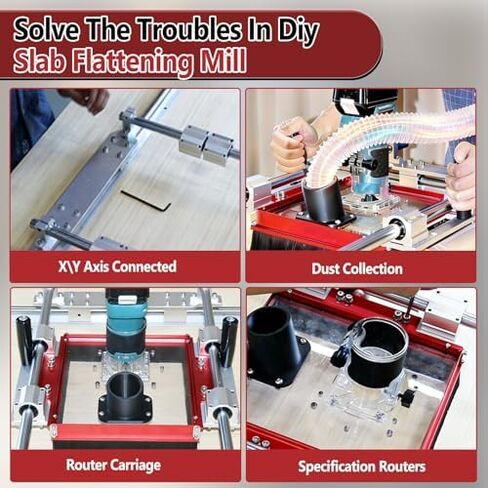 Solve The Troubles In Diy
Slab Flattening Mill

X\Y Axis Connected

Dust Collection

Router Carriage

Specification Routers