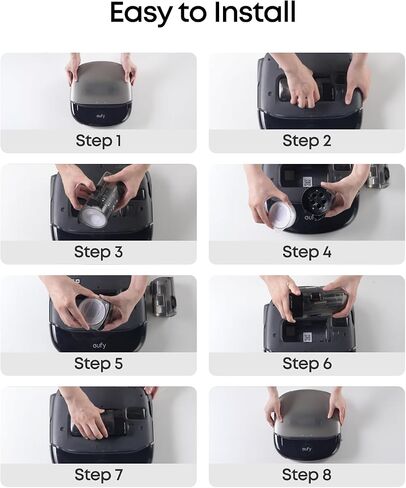 Easy to Install

eufy

Step 1

Step 2

Step 3

eufy

Step 4

eufy

Step 5

Step 6

Step 7

eufy

Step 8