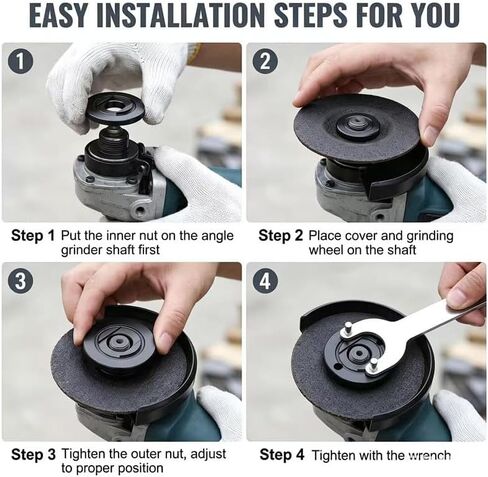 EASY INSTALLATION STEPS FOR YOU

1

2

Step 1 Put the inner nut on the angle grinder shaft first

Step 2 Place cover and grinding wheel on the shaft

3

4

Step 3 Tighten the outer nut, adjust to proper position

Step 4 Tighten with the wrench