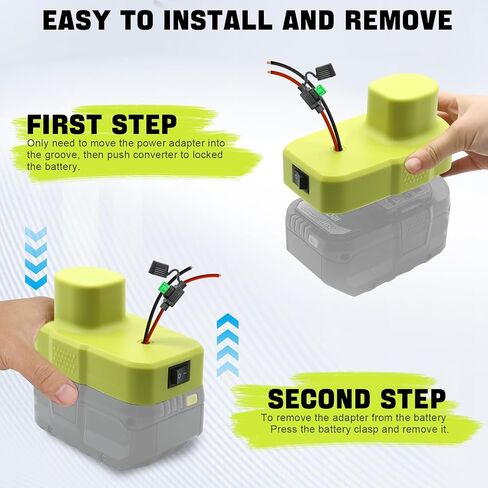 EASY TO INSTALL AND REMOVE

FIRST STEP
Only need to move the power adapter into the groove, then push converter to locked the battery.

SECOND STEP
To remove the adapter from the battery Press the battery clasp and remove it.