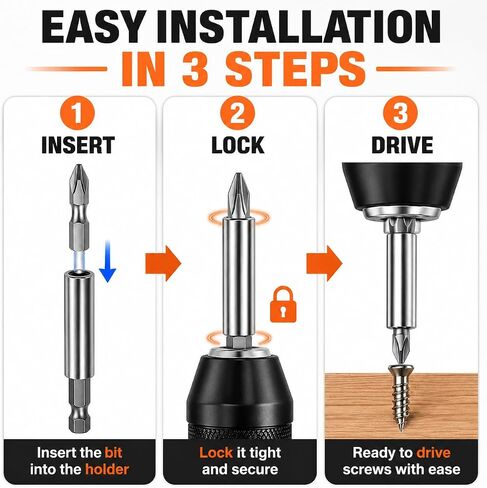 EASY INSTALLATION
IN 3 STEPS

1
INSERT

Insert the bit into the holder

2
LOCK

Lock it tight and secure

3
DRIVE

Ready to drive screws with ease