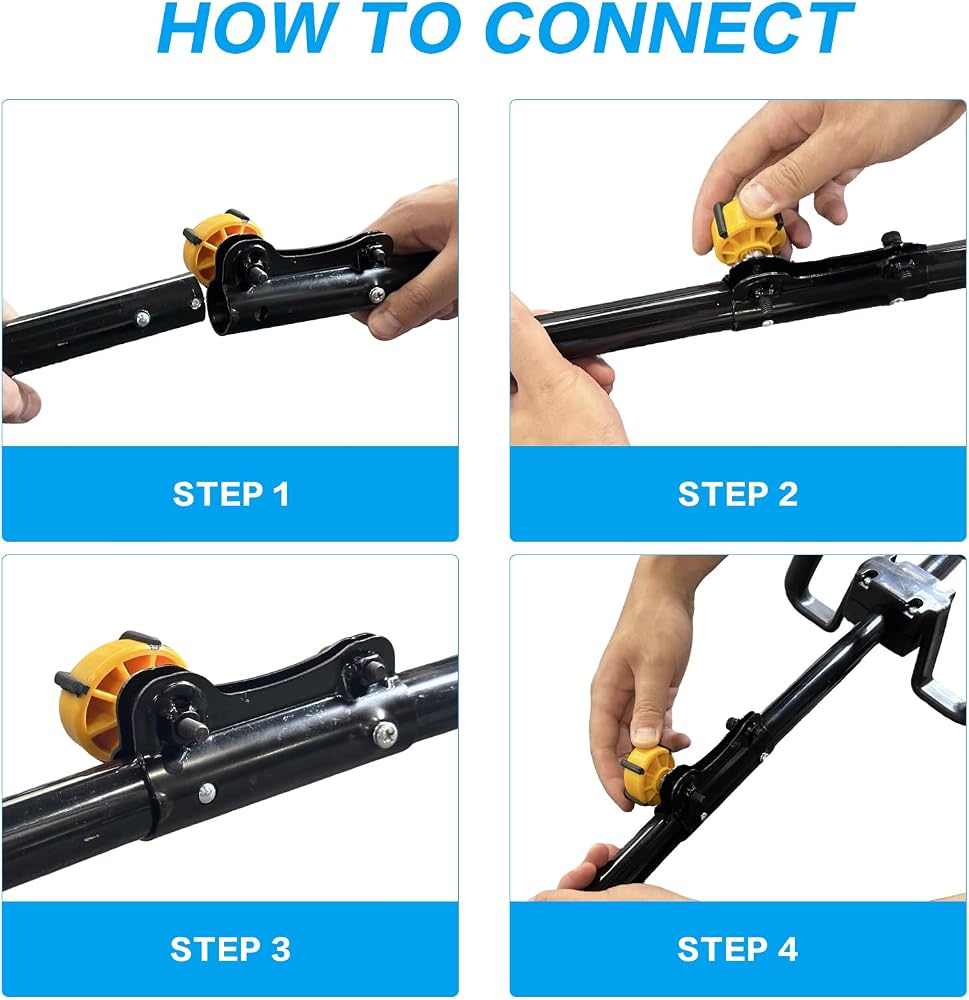 HOW TO CONNECT

STEP 1

STEP 2

STEP 3

STEP 4