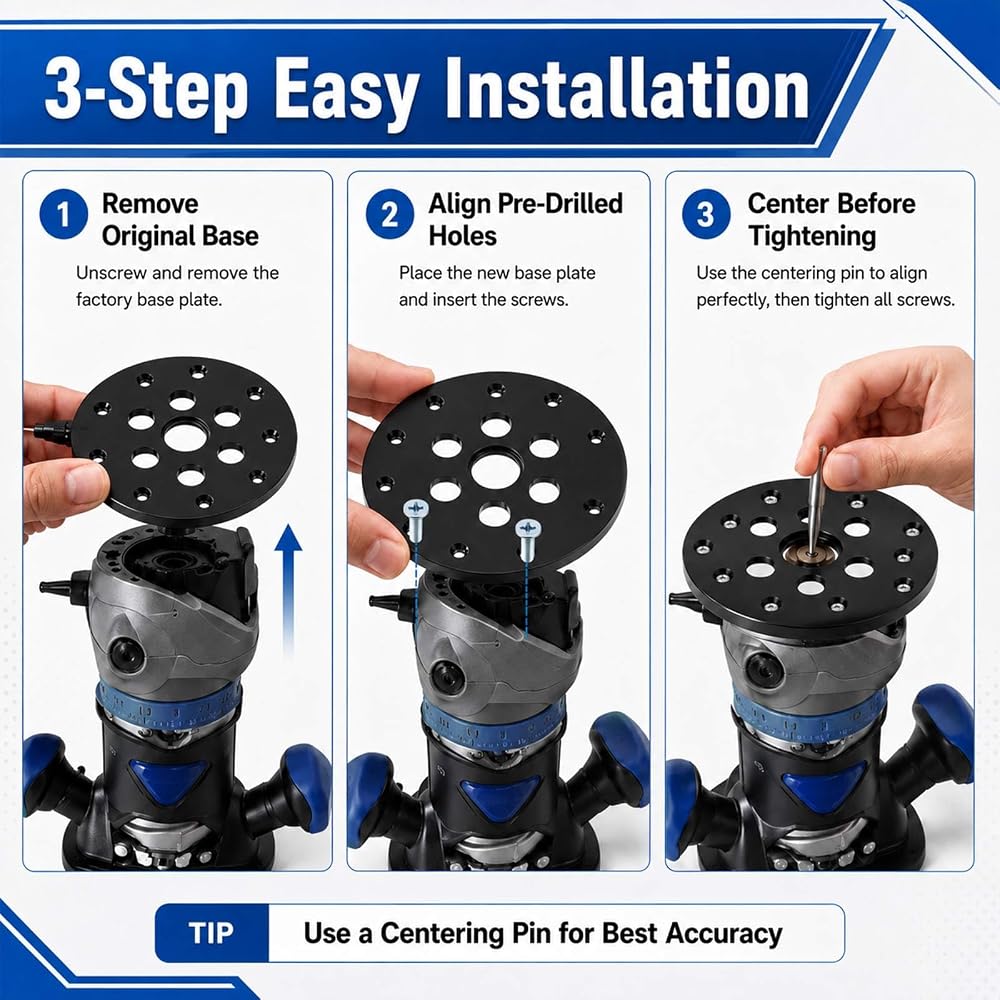 3-Step Easy Installation

1 Remove Original Base

Unscrew and remove the factory base plate.

2 Align Pre-Drilled Holes

Place the new base plate and insert the screws.

3 Center Before Tightening

Use the centering pin to align perfectly, then tighten all screws.

TIP Use a Centering Pin for Best Accuracy