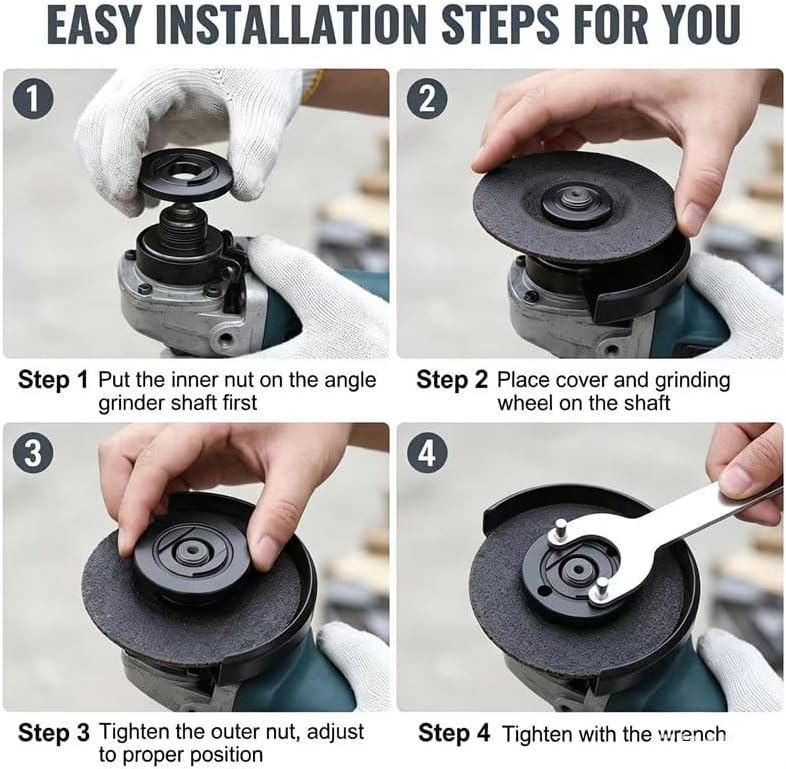 EASY INSTALLATION STEPS FOR YOU

1

Step 1 Put the inner nut on the angle grinder shaft first

2

Step 2 Place cover and grinding wheel on the shaft

3

Step 3 Tighten the outer nut, adjust to proper position

4

Step 4 Tighten with the wrench