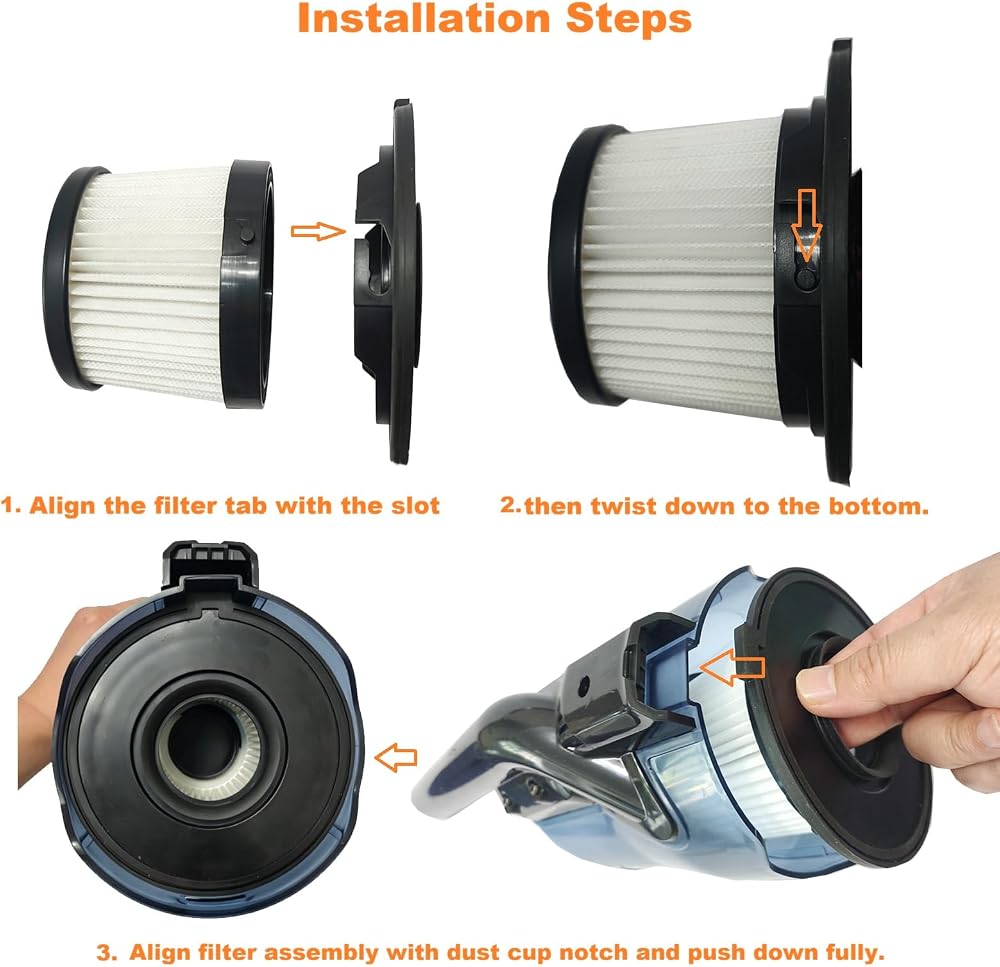 Installation Steps

1. Align the filter tab with the slot

2.then twist down to the bottom.

3. Align filter assembly with dust cup notch and push down fully.