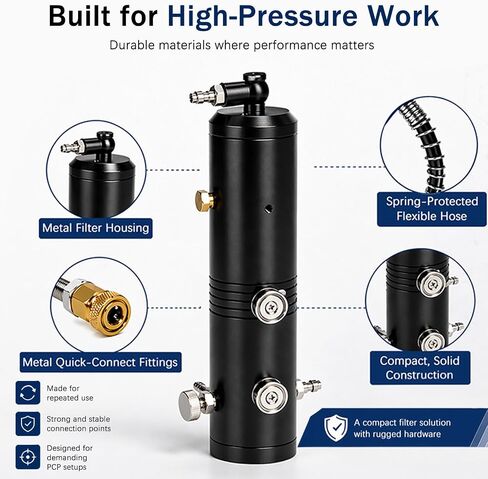 Built for High-Pressure Work

Durable materials where performance matters

Metal Filter Housing

Spring-Protected Flexible Hose

Metal Quick-Connect Fittings

Compact, Solid Construction

Made for repeated use

Strong and stable connection points

Designed for demanding PCP setups

A compact filter solution with rugged hardware