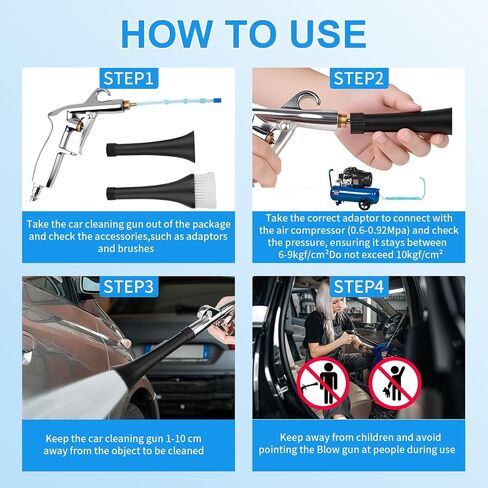 HOW TO USE

STEP1

Take the car cleaning gun out of the package and check the accessories,such as adaptors and brushes

STEP2

Take the correct adaptor to connect with the air compressor (0.6-0.92Mpa) and check the pressure, ensuring it stays between 6-9kgf/cm²Do not exceed 10kgf/cm²

STEP3

Keep the car cleaning gun 1-10 cm away from the object to be cleaned

STEP4

Keep away from children and avoid pointing the Blow gun at people during use