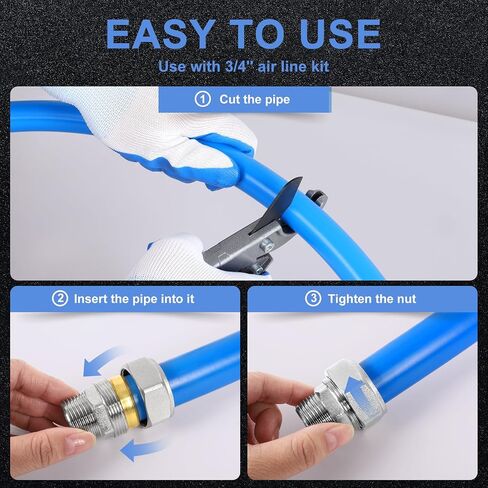 EASY TO USE
Use with 3/4" air line kit

① Cut the pipe

② Insert the pipe into it

③ Tighten the nut