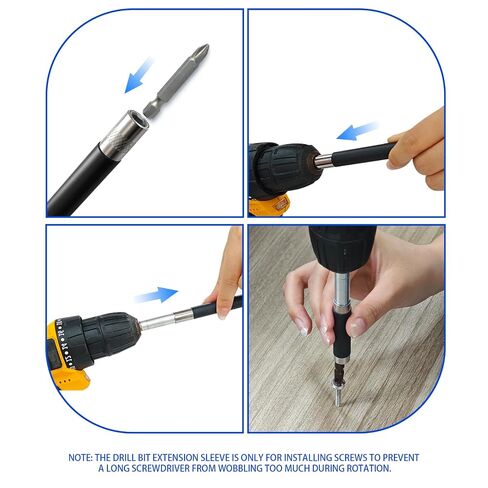 NOTE: THE DRILL BIT EXTENSION SLEEVE IS ONLY FOR INSTALLING SCREWS TO PREVENT A LONG SCREWDRIVER FROM WOBBLING TOO MUCH DURING ROTATION.