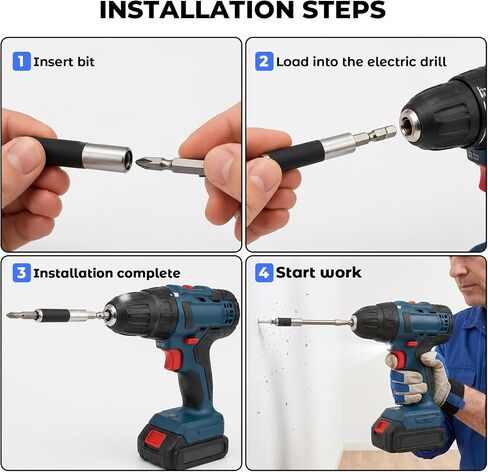 INSTALLATION STEPS

1 Insert bit

2 Load into the electric drill

3 Installation complete

4 Start work