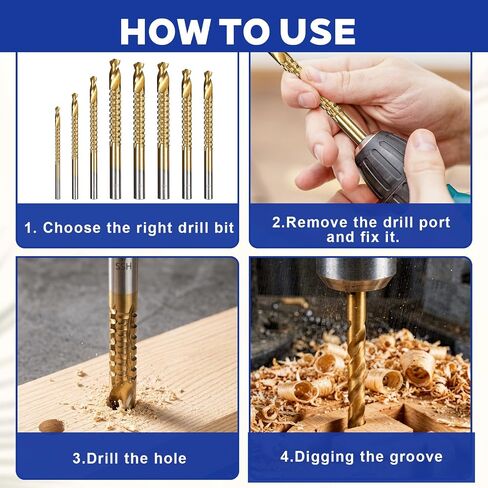 HOW TO USE

1. Choose the right drill bit

2.Remove the drill port and fix it.

SSH

3.Drill the hole

4.Digging the groove