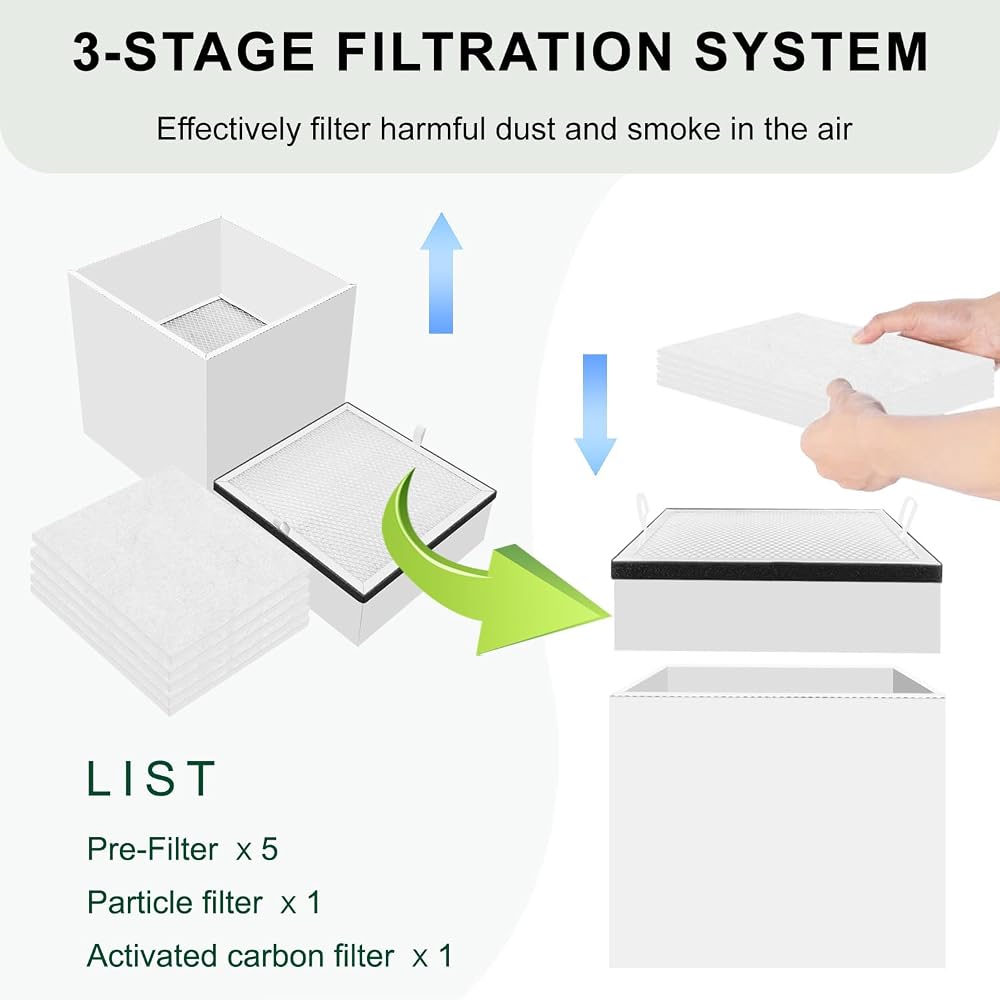 3-STAGE FILTRATION SYSTEM

Effectively filter harmful dust and smoke in the air

LIST

Pre-Filter x 5

Particle filter x 1

Activated carbon filter x 1