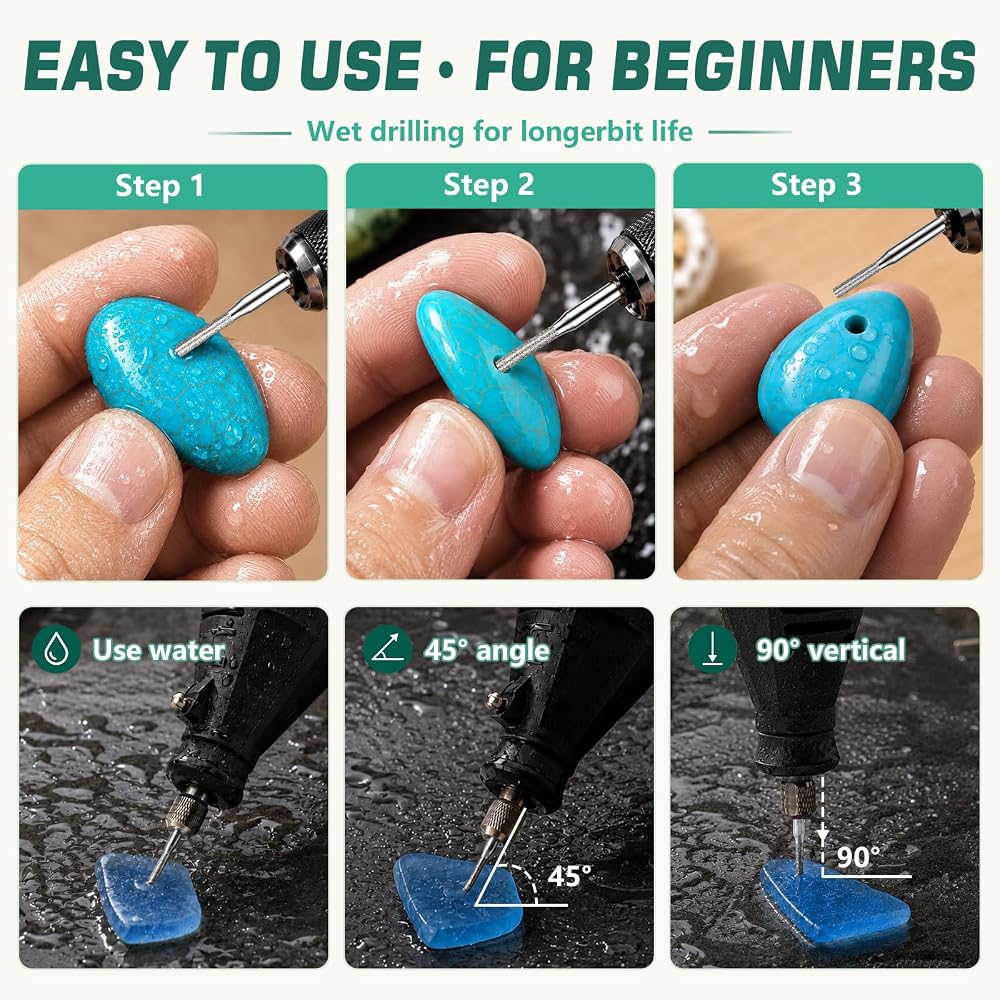 EASY TO USE • FOR BEGINNERS

Wet drilling for longerbit life

Step 1

Step 2

Step 3

Use water

45° angle

45°

90° vertical

90°