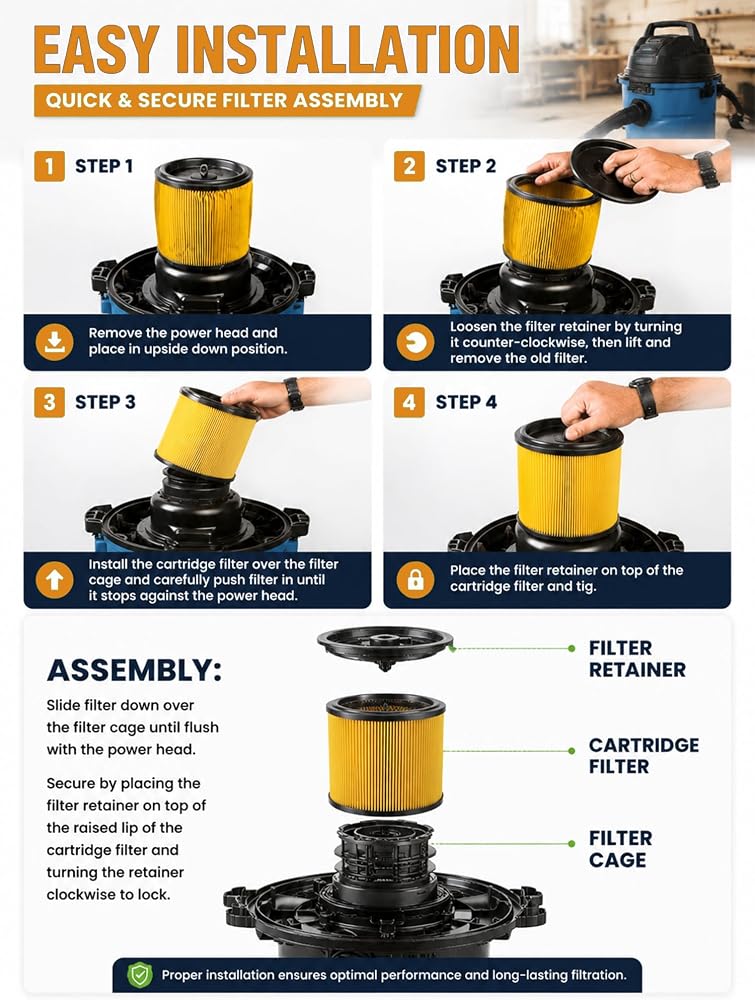 EASY INSTALLATION

QUICK & SECURE FILTER ASSEMBLY

1 STEP 1

Remove the power head and place in upside down position.

2 STEP 2

Loosen the filter retainer by turning it counter-clockwise, then lift and remove the old filter.

3 STEP 3

Install the cartridge filter over the filter cage and carefully push filter in until it stops against the power head.

4 STEP 4

Place the filter retainer on top of the cartridge filter and tig.

ASSEMBLY:

Slide filter down over the filter cage until flush with the power head.

Secure by placing the filter retainer on top of the raised lip of the cartridge filter and turning the retainer clockwise to lock.

FILTER RETAINER

CARTRIDGE FILTER

FILTER CAGE

Proper installation ensures optimal performance and long-lasting filtration.