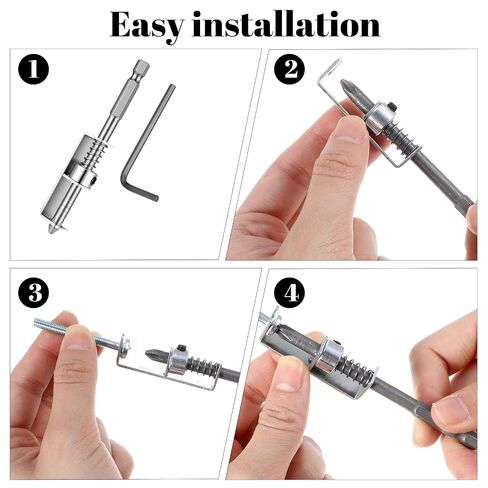 Easy installation

1

2

3

4