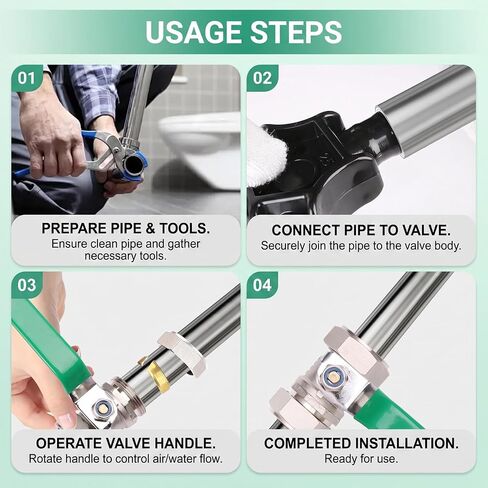 USAGE STEPS

01

PREPARE PIPE & TOOLS.
Ensure clean pipe and gather necessary tools.

02

CONNECT PIPE TO VALVE.
Securely join the pipe to the valve body.

03

OPERATE VALVE HANDLE.
Rotate handle to control air/water flow.

04

COMPLETED INSTALLATION.
Ready for use.