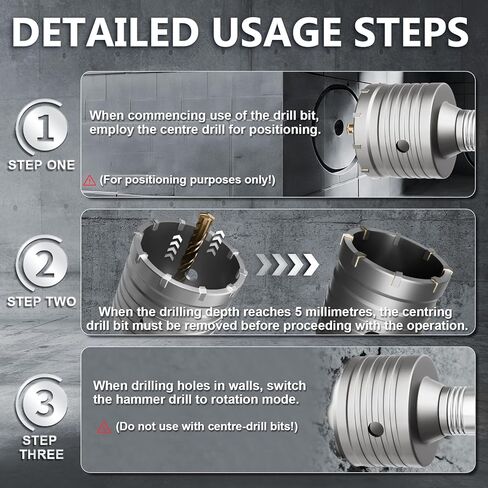 DETAILED USAGE STEPS

1
STEP ONE

When commencing use of the drill bit, employ the centre drill for positioning.

(For positioning purposes only!)

2
STEP TWO

When the drilling depth reaches 5 millimetres, the centring drill bit must be removed before proceeding with the operation.

3
STEP THREE

When drilling holes in walls, switch the hammer drill to rotation mode.

(Do not use with centre-drill bits!)