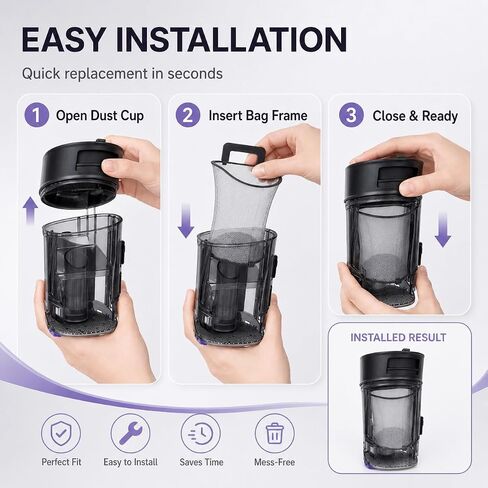 EASY INSTALLATION

Quick replacement in seconds

1 Open Dust Cup

2 Insert Bag Frame

3 Close & Ready

INSTALLED RESULT

Perfect Fit

Easy to Install

Saves Time

Mess-Free