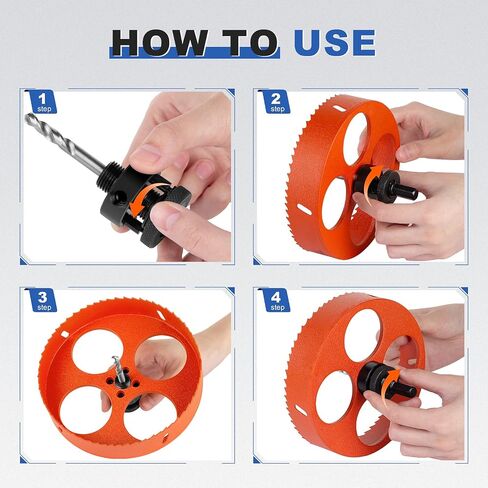 HOW TO USE

1 step

2 step

3 step

4 step